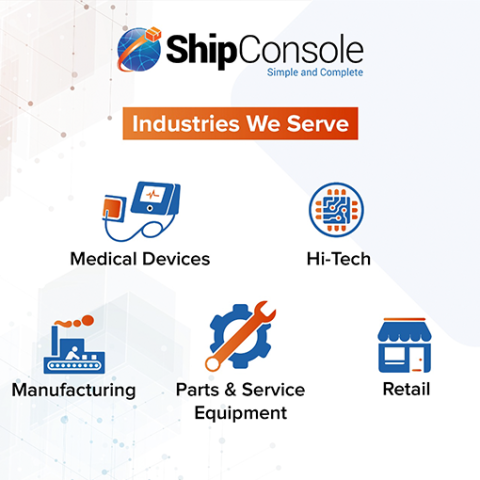 ShipConsole
Simple and Complete

Industries We Serve

Medical Devices

Hi-Tech

Manufacturing

Parts & Service Equipment

Retail